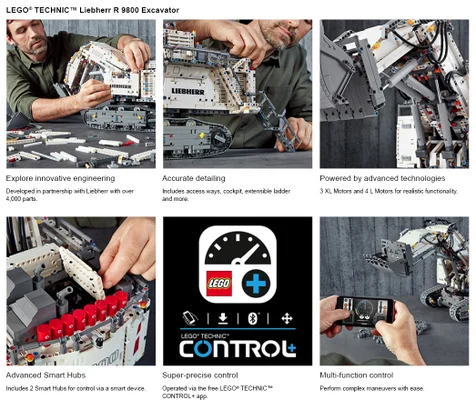 LEGO® TECHNIC™ Liebherr R 9800 Excavator

LIEBHERR

Explore innovative engineering
Developed in partnership with Liebherr with over 4,000 parts.

Accurate detailing
Includes access ways, cockpit, extensible ladder and more.

Powered by advanced technologies
3 XL Motors and 4 L Motors for realistic functionality.

LEGO

LEGO® TECHNIC™
CONTROL+

Advanced Smart Hubs
Includes 2 Smart Hubs for control via a smart device.

Super-precise control
Operated via the free LEGO® TECHNIC™ CONTROL+ app.

Multi-function control
Perform complex maneuvers with ease.